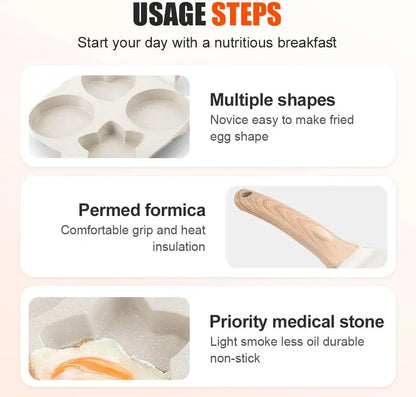 USAGE STEPS

Start your day with a nutritious breakfast

Multiple shapes
Novice easy to make fried egg shape

Permed formica
Comfortable grip and heat insulation

Priority medical stone
Light smoke less oil durable non-stick