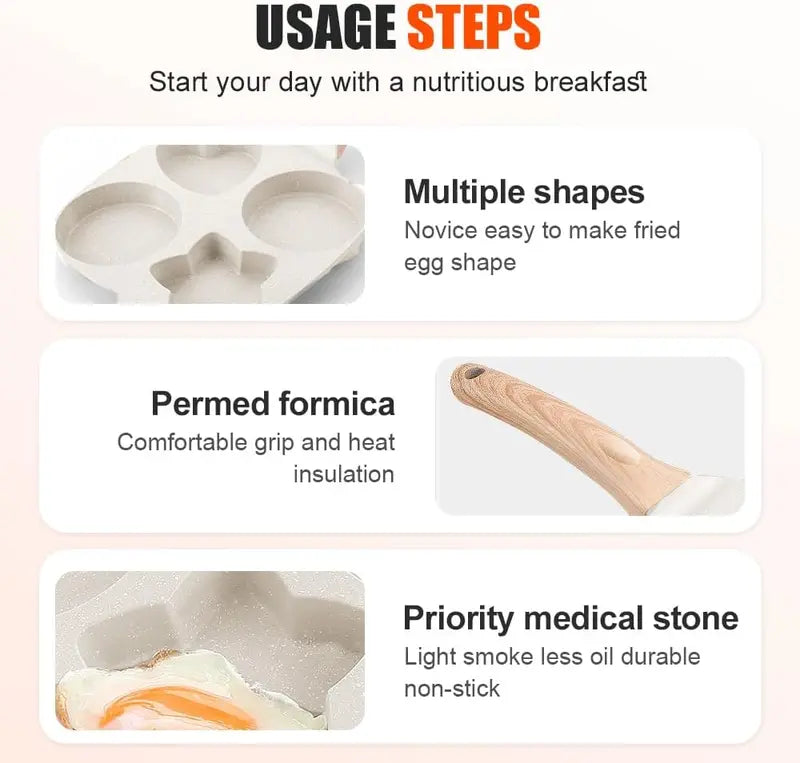 USAGE STEPS

Start your day with a nutritious breakfast

Multiple shapes
Novice easy to make fried egg shape

Permed formica
Comfortable grip and heat insulation

Priority medical stone
Light smoke less oil durable non-stick