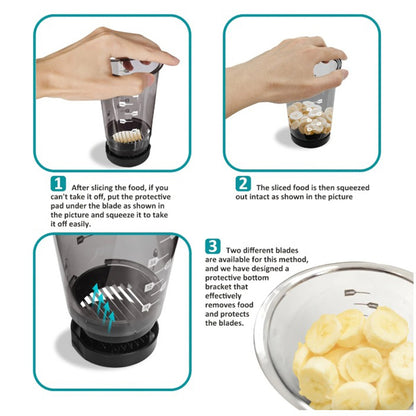 1 After slicing the food, if you can't take it off, put the protective pad under the blade as shown in the picture and squeeze it to take it off easily.

2 The sliced food is then squeezed out intact as shown in the picture

3 Two different blades are available for this method, and we have designed a protective bottom bracket that effectively removes food and protects the blades.