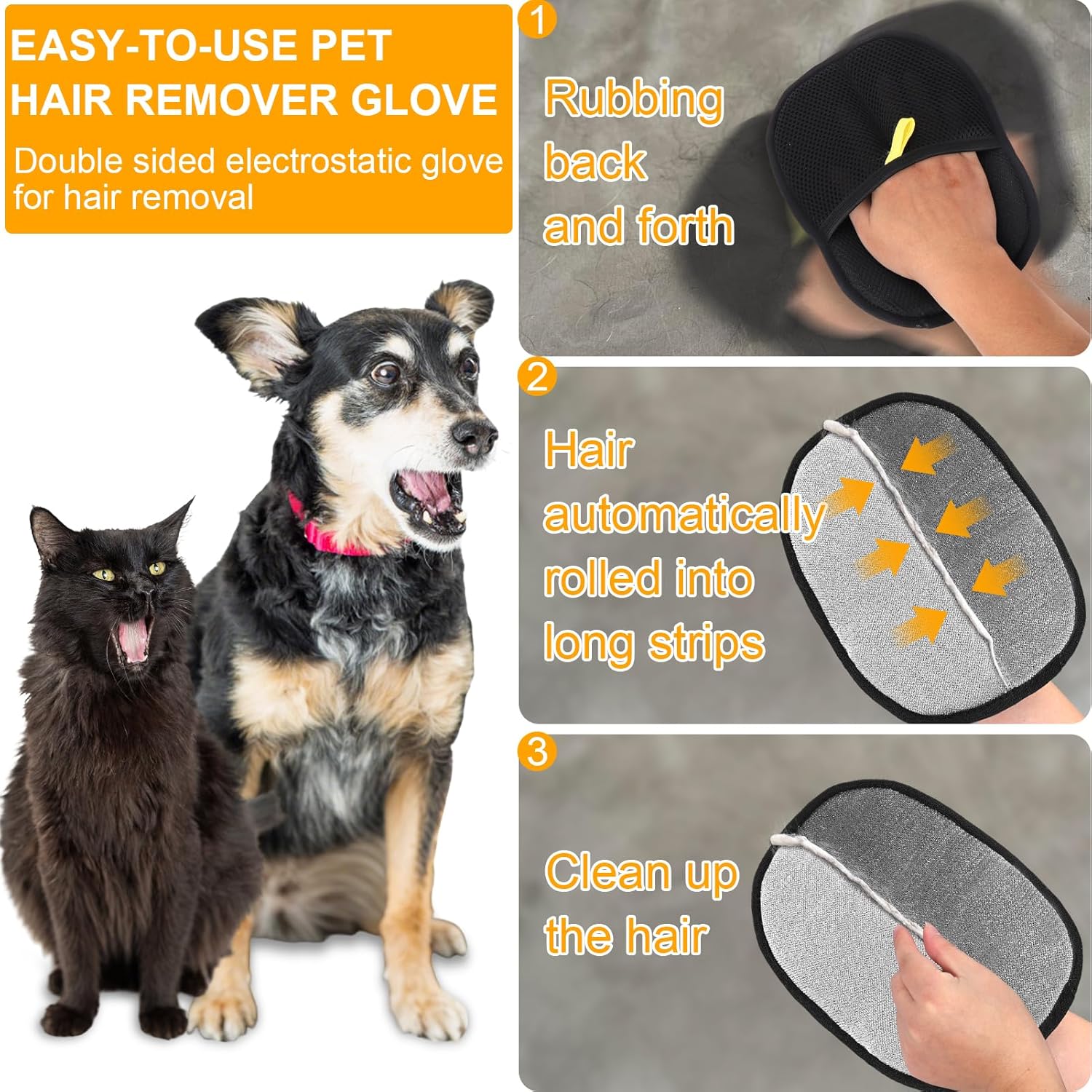 EASY-TO-USE PET HAIR REMOVER GLOVE

Double sided electrostatic glove for hair removal

1

Rubbing back and forth

2

Hair automatically rolled into long strips

3

Clean up the hair