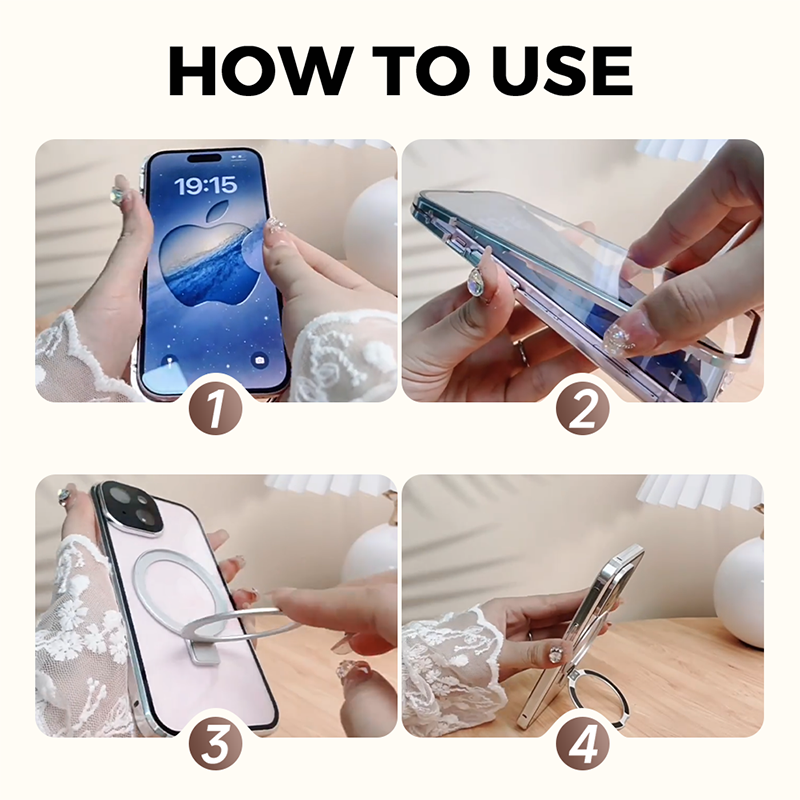 HOW TO USE

19:15

1

2

3

4