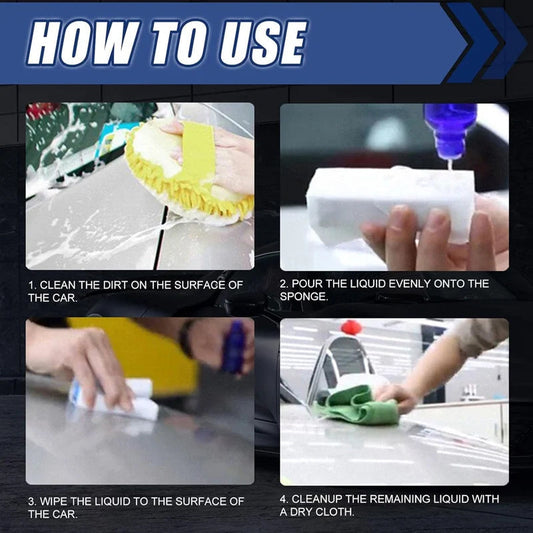 HOW TO USE

1. CLEAN THE DIRT ON THE SURFACE OF THE CAR.

2. POUR THE LIQUID EVENLY ONTO THE SPONGE.

3. WIPE THE LIQUID TO THE SURFACE OF THE CAR.

4. CLEANUP THE REMAINING LIQUID WITH A DRY CLOTH.